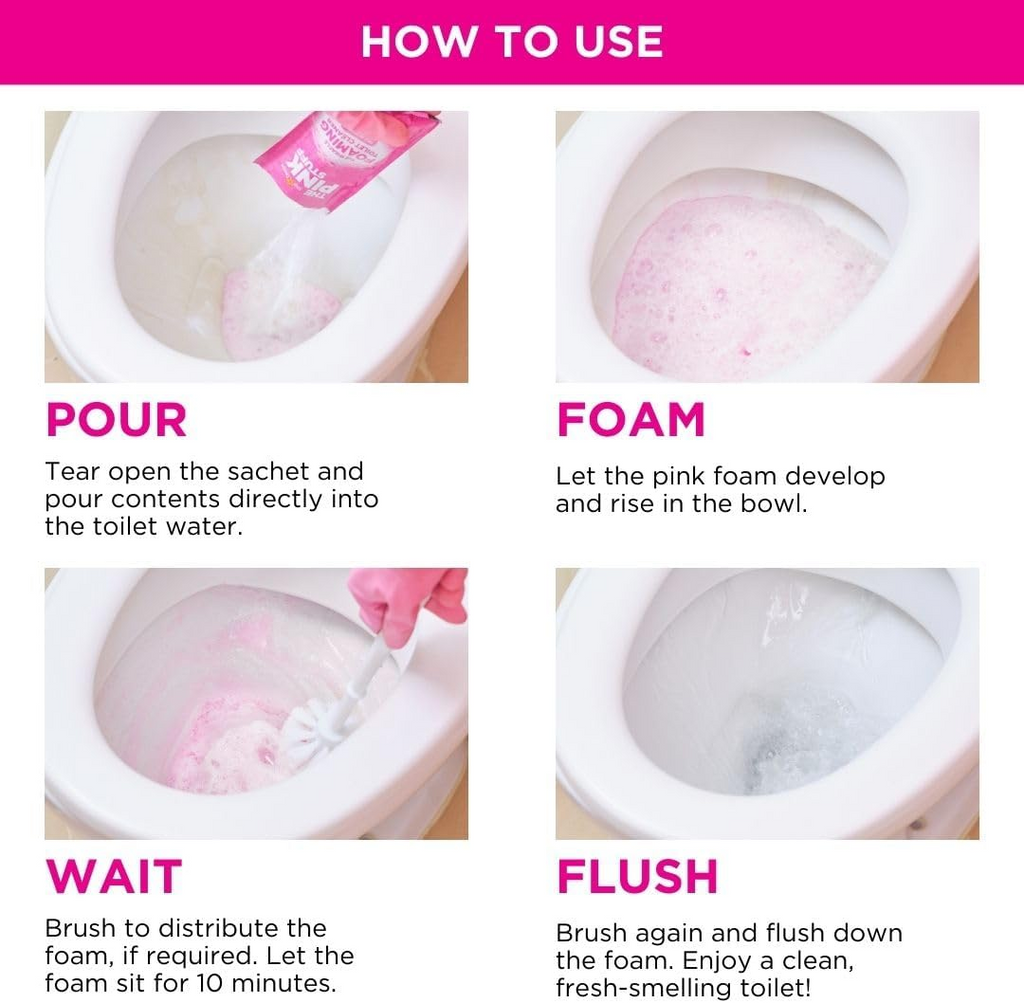 HOW TO USE

POUR

Tear open the sachet and pour contents directly into the toilet water.

FOAM

Let the pink foam develop and rise in the bowl.

WAIT

Brush to distribute the foam, if required. Let the foam sit for 10 minutes.

FLUSH

Brush again and flush down the foam. Enjoy a clean, fresh-smelling toilet!