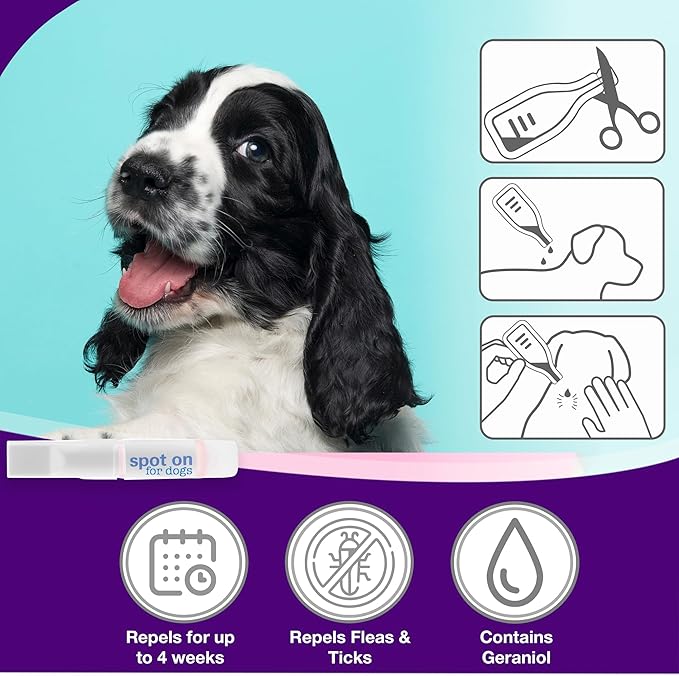 spot on
for dogs

Repels for up to 4 weeks

Repels Fleas & Ticks

Contains Geraniol